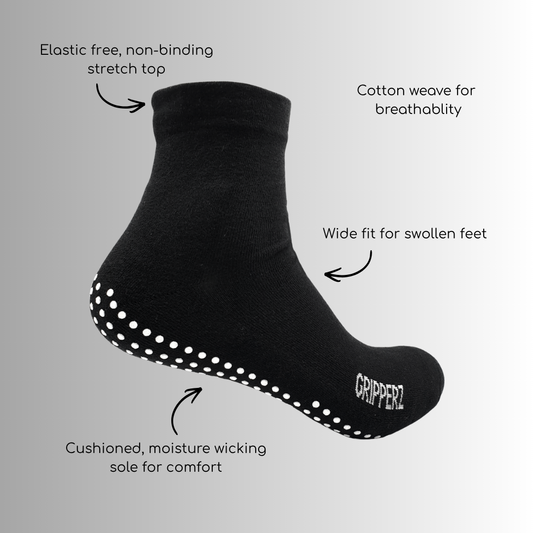 Elastic free, non-binding stretch top

Cotton weave for breathablity

Wide fit for swollen feet

GRIPPERZ

Cushioned, moisture wicking sole for comfort