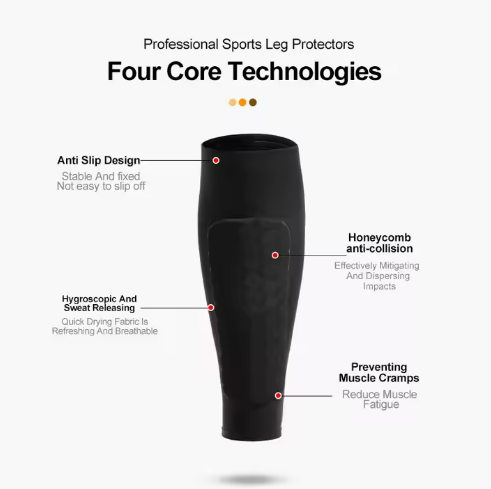 Professional Sports Leg Protectors

Four Core Technologies

Anti Slip Design
Stable And fixed
Not easy to slip off

Honeycomb anti-collision
Effectively Mitigating And Dispersing Impacts

Hygroscopic And Sweat Releasing
Quick Drying Fabric Is Refreshing And Breathable

Preventing Muscle Cramps
Reduce Muscle Fatigue