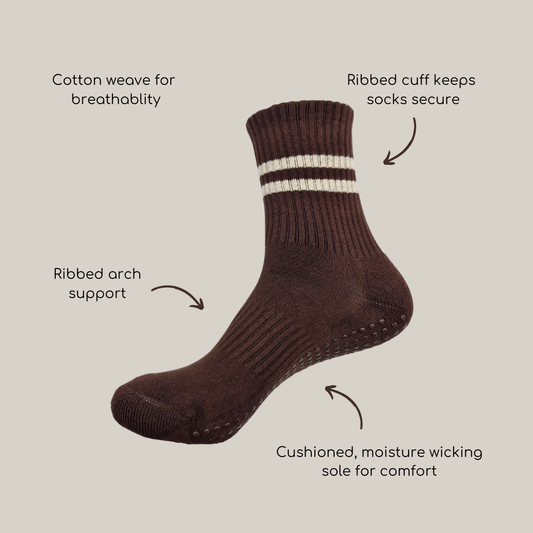 Cotton weave for breathablity

Ribbed cuff keeps socks secure

Ribbed arch support

Cushioned, moisture wicking sole for comfort