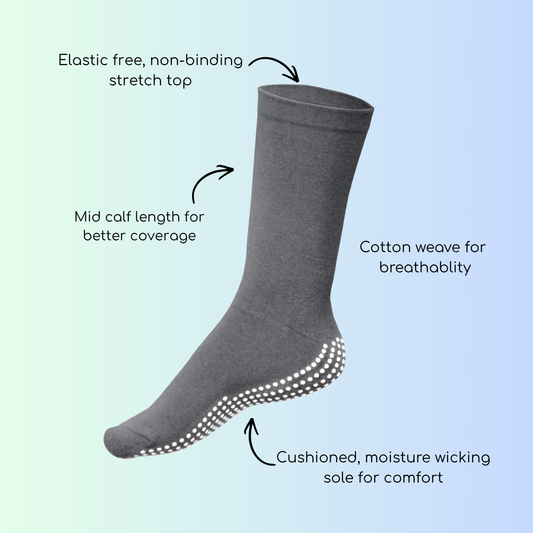 Elastic free, non-binding stretch top

Mid calf length for better coverage

Cotton weave for breathablity

Cushioned, moisture wicking sole for comfort