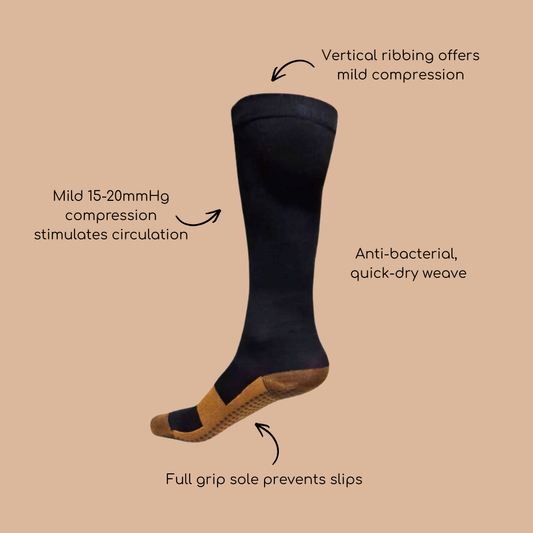 Vertical ribbing offers mild compression

Mild 15-20mmHg compression stimulates circulation

Anti-bacterial, quick-dry weave

Full grip sole prevents slips